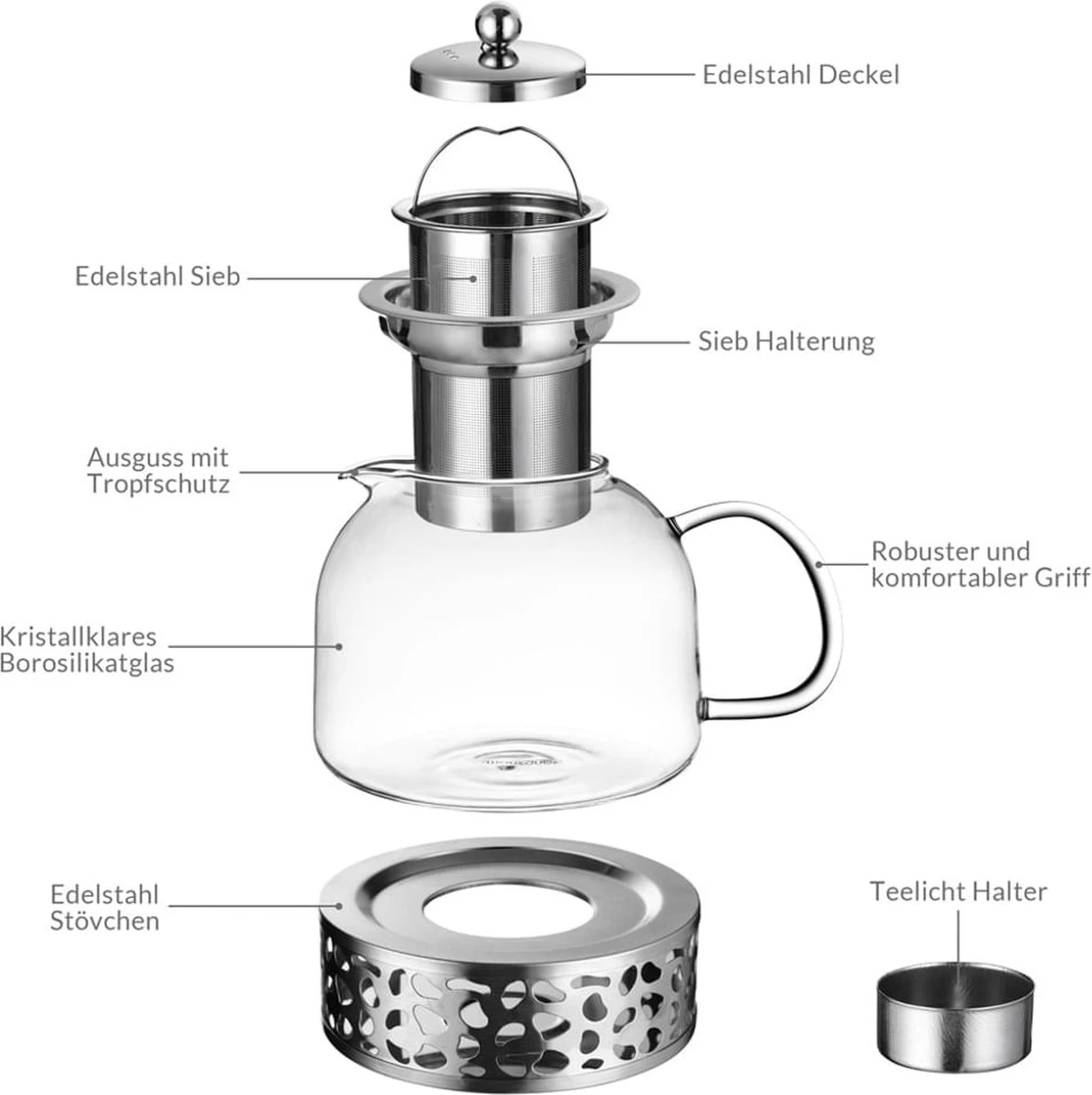 Edelstahl Deckel

Edelstahl Sieb

Sieb Halterung

Ausguss mit Tropfschutz

Robuster und komfortabler Griff

Kristallklares Borosilikatglas

Edelstahl Stövchen

Teelicht Halter